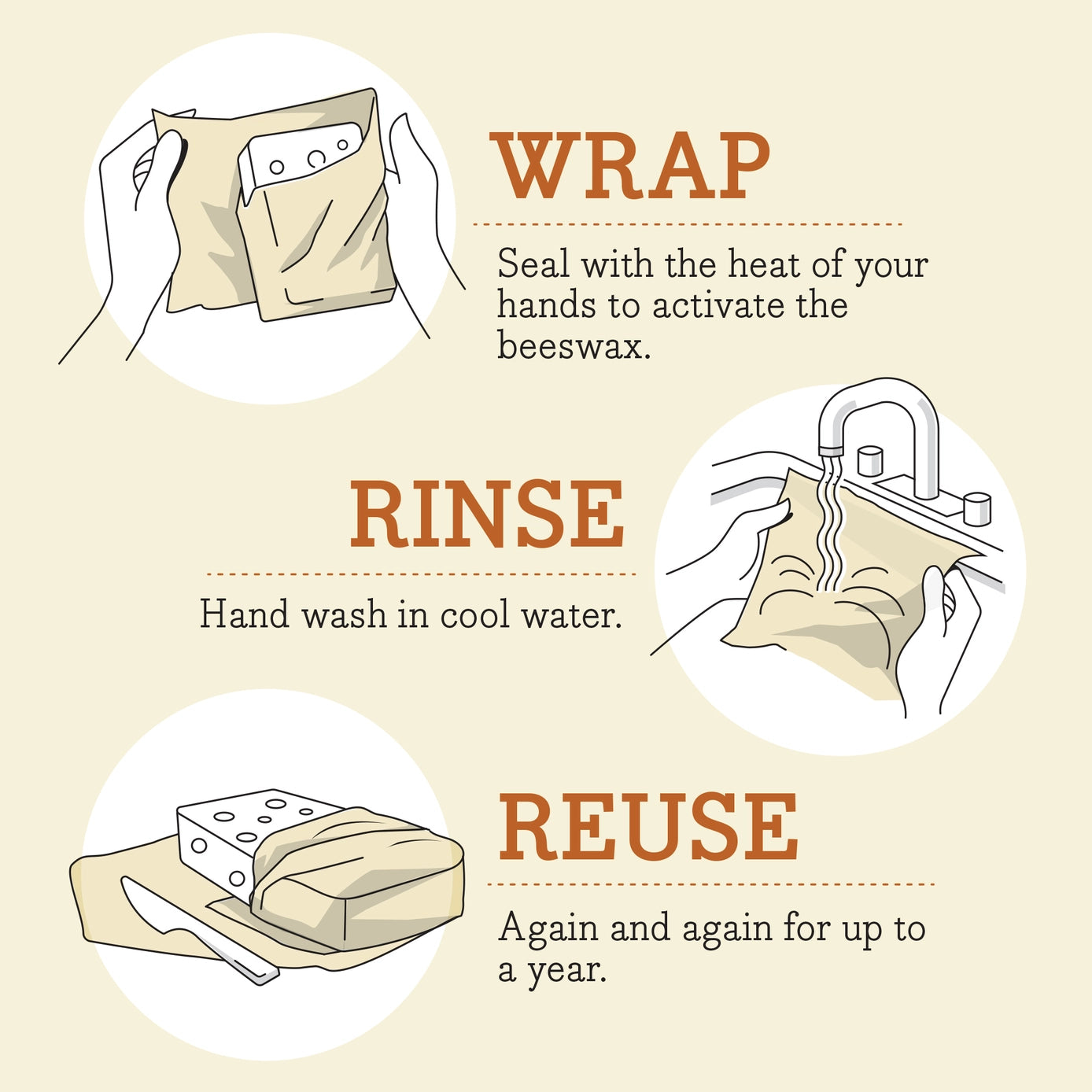 WRAP

Seal with the heat of your hands to activate the beeswax.

RINSE

Hand wash in cool water.

REUSE

Again and again for up to a year.