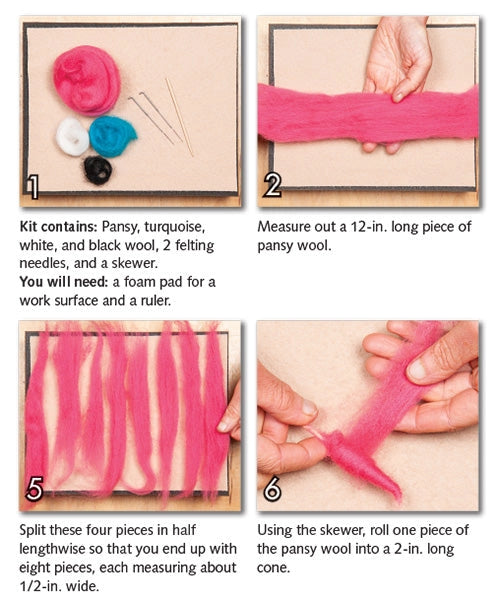 1

Kit contains: Pansy, turquoise, white, and black wool, 2 felting needles, and a skewer.
You will need: a foam pad for a work surface and a ruler.

2

Measure out a 12-in. long piece of pansy wool.

5

Split these four pieces in half lengthwise so that you end up with eight pieces, each measuring about 1/2-in. wide.

6

Using the skewer, roll one piece of the pansy wool into a 2-in. long cone.