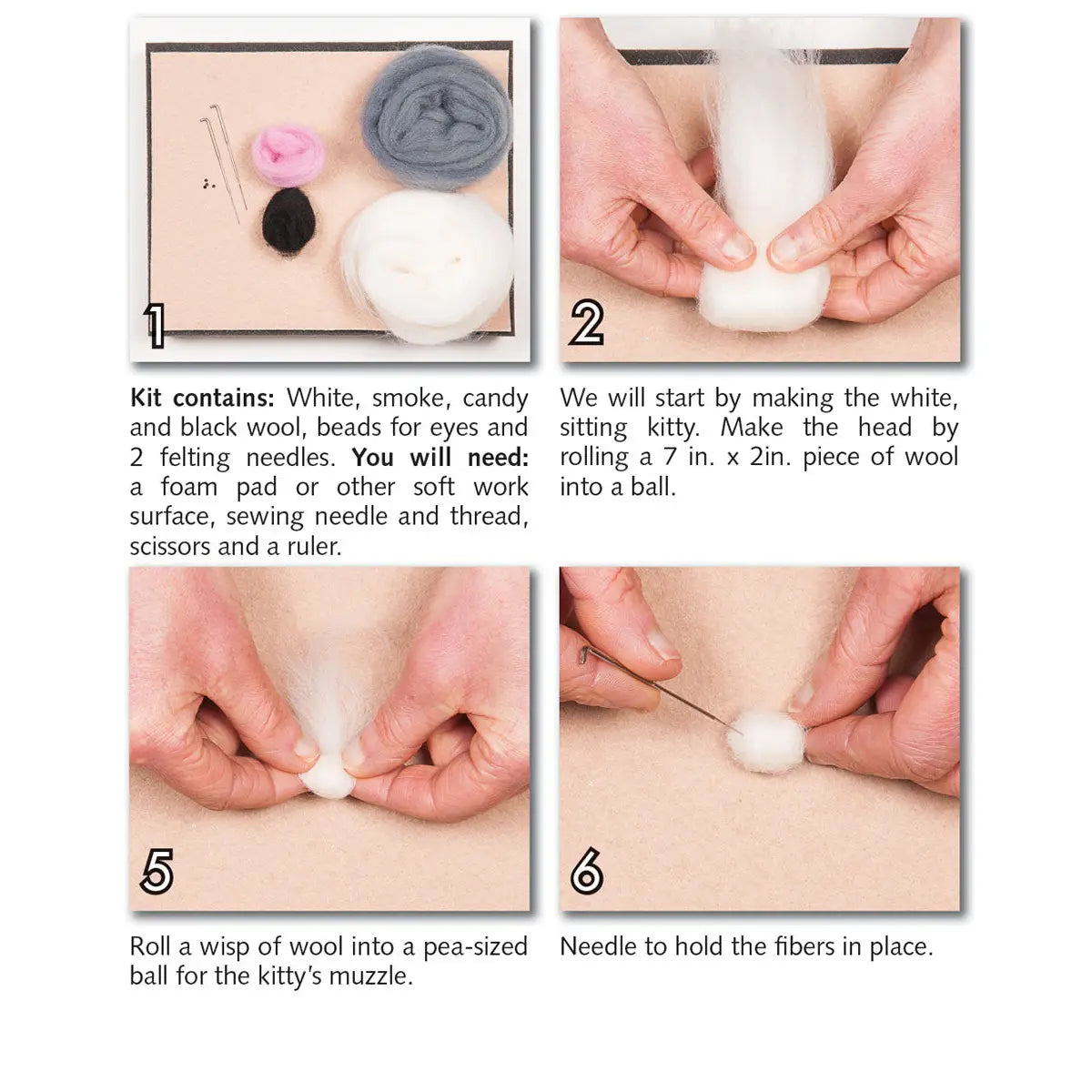 1

Kit contains: White, smoke, candy and black wool, beads for eyes and 2 felting needles. You will need: a foam pad or other soft work surface, sewing needle and thread, scissors and a ruler.

2

We will start by making the white, sitting kitty. Make the head by rolling a 7 in. x 2in. piece of wool into a ball.

5

Roll a wisp of wool into a pea-sized ball for the kitty's muzzle.

6

Needle to hold the fibers in place.