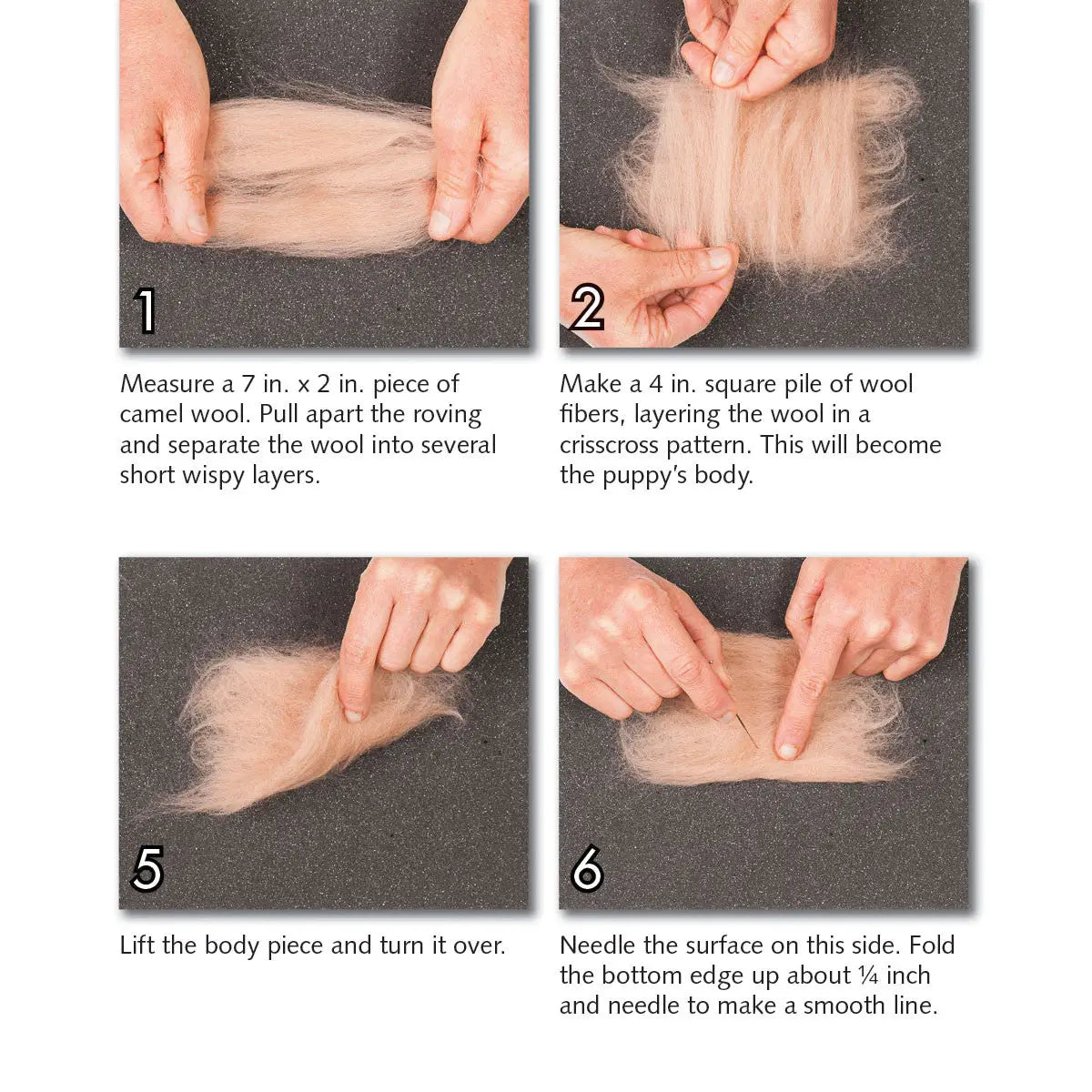 1

Measure a 7 in. x 2 in. piece of camel wool. Pull apart the roving and separate the wool into several short wispy layers.

2

Make a 4 in. square pile of wool fibers, layering the wool in a crisscross pattern. This will become the puppy's body.

5

Lift the body piece and turn it over.

6

Needle the surface on this side. Fold the bottom edge up about ¼ inch and needle to make a smooth line.